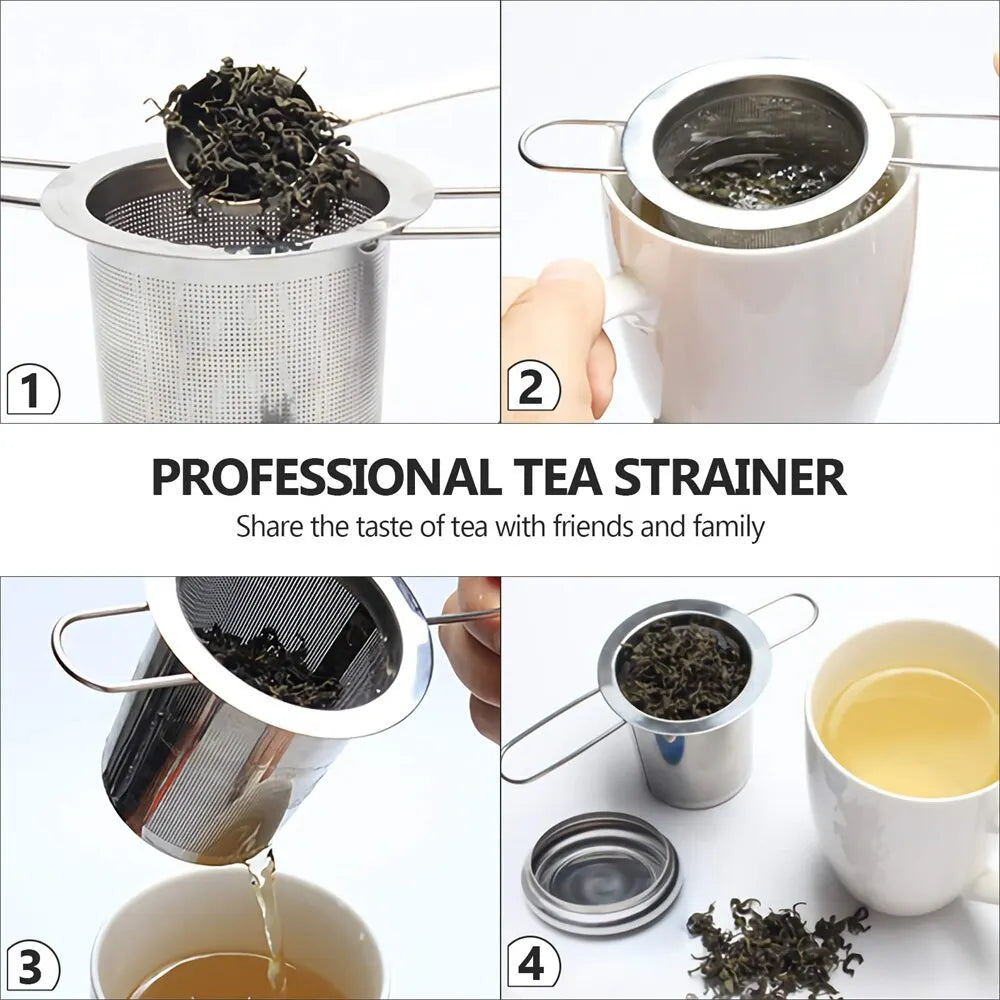 1

2

PROFESSIONAL TEA STRAINER
Share the taste of tea with friends and family

3

4