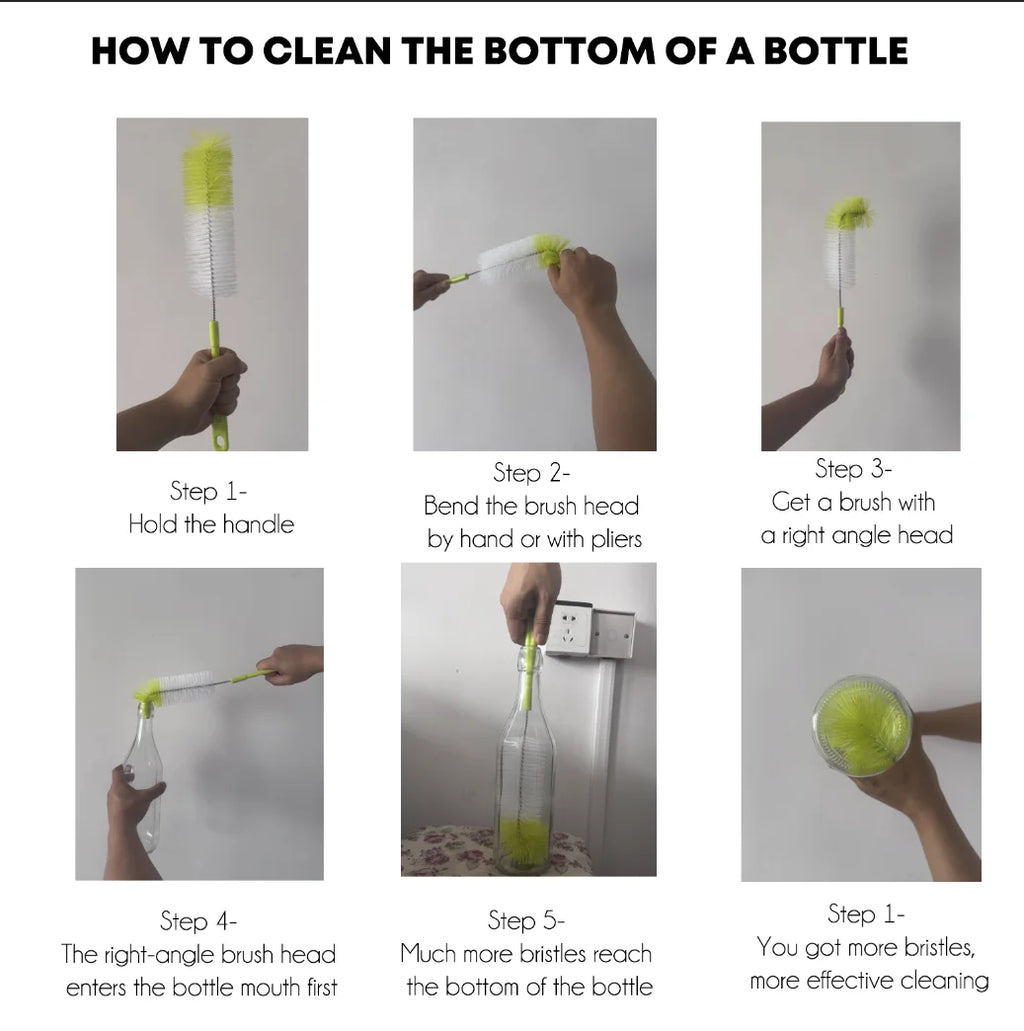 HOW TO CLEAN THE BOTTOM OF A BOTTLE

Step 1-
Hold the handle

Step 2-
Bend the brush head by hand or with pliers

Step 3-
Get a brush with a right angle head

Step 4-
The right-angle brush head enters the bottle mouth first

Step 5-
Much more bristles reach the bottom of the bottle

Step 1-
You got more bristles, more effective cleaning