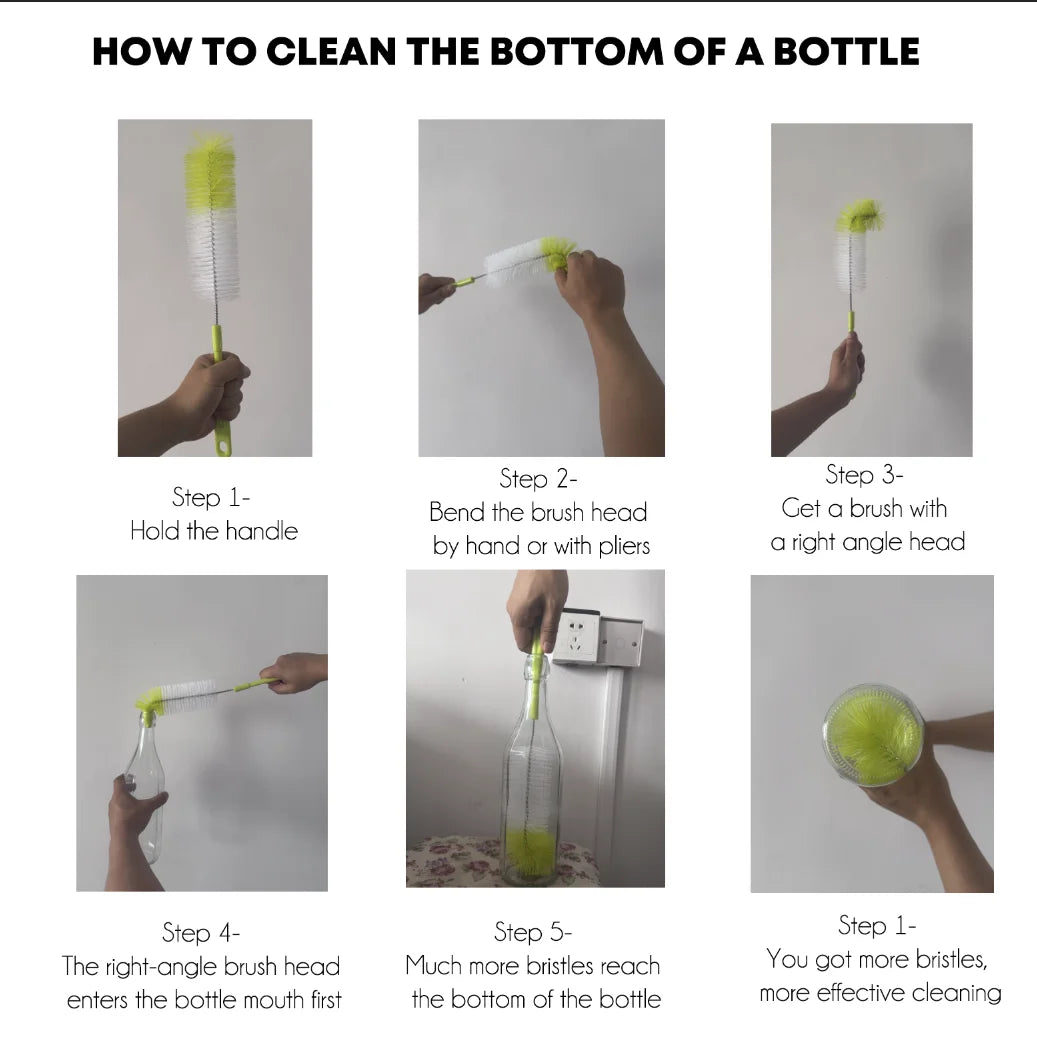 HOW TO CLEAN THE BOTTOM OF A BOTTLE

Step 1-
Hold the handle

Step 2-
Bend the brush head by hand or with pliers

Step 3-
Get a brush with a right angle head

Step 4-
The right-angle brush head enters the bottle mouth first

Step 5-
Much more bristles reach the bottom of the bottle

Step 1-
You got more bristles, more effective cleaning